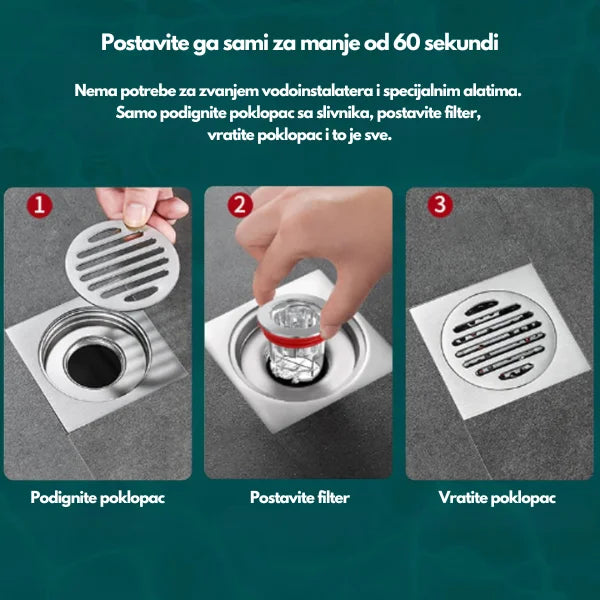 Postavite ga sami za manje od 60 sekundi

Nema potrebe za zvanjem vodoinstalatera i specijalnim alatima. Samo podignite poklopac sa slivnika, postavite filter, vratite poklopac i to je sve.

1

Podignite poklopac

2

Postavite filter

3

Vratite poklopac